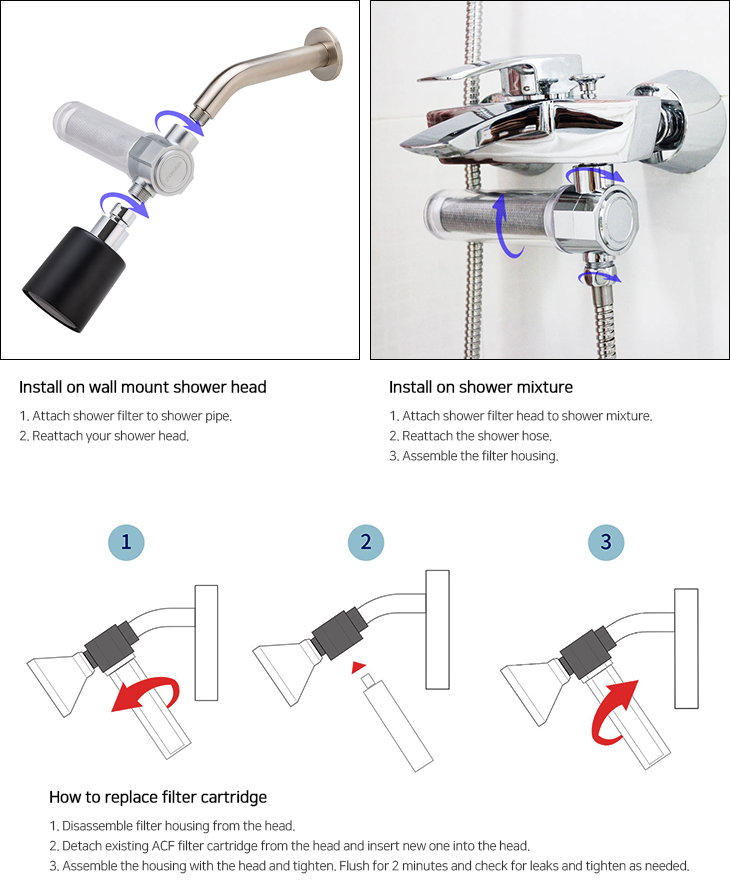 Install on wall mount shower head

1. Attach shower filter to shower pipe.
2. Reattach your shower head.

Install on shower mixture

1. Attach shower filter head to shower mixture.
2. Reattach the shower hose.
3. Assemble the filter housing.

1

2

3

How to replace filter cartridge

1. Disassemble filter housing from the head.
2. Detach existing ACF filter cartridge from the head and insert new one into the head.
3. Assemble the housing with the head and tighten. Flush for 2 minutes and check for leaks and tighten as needed.